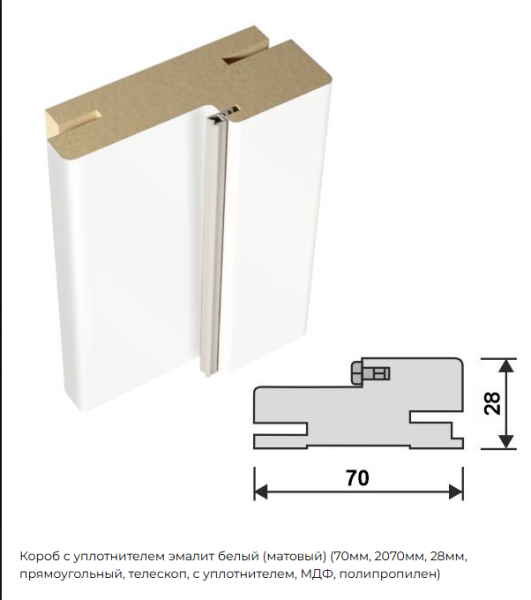 28

70

Короб с уплотнителем эмалит белый (матовый) (70мм, 2070мм, 28мм, прямоугольный, телескоп, с уплотнителем, МДФ, полипропилен)